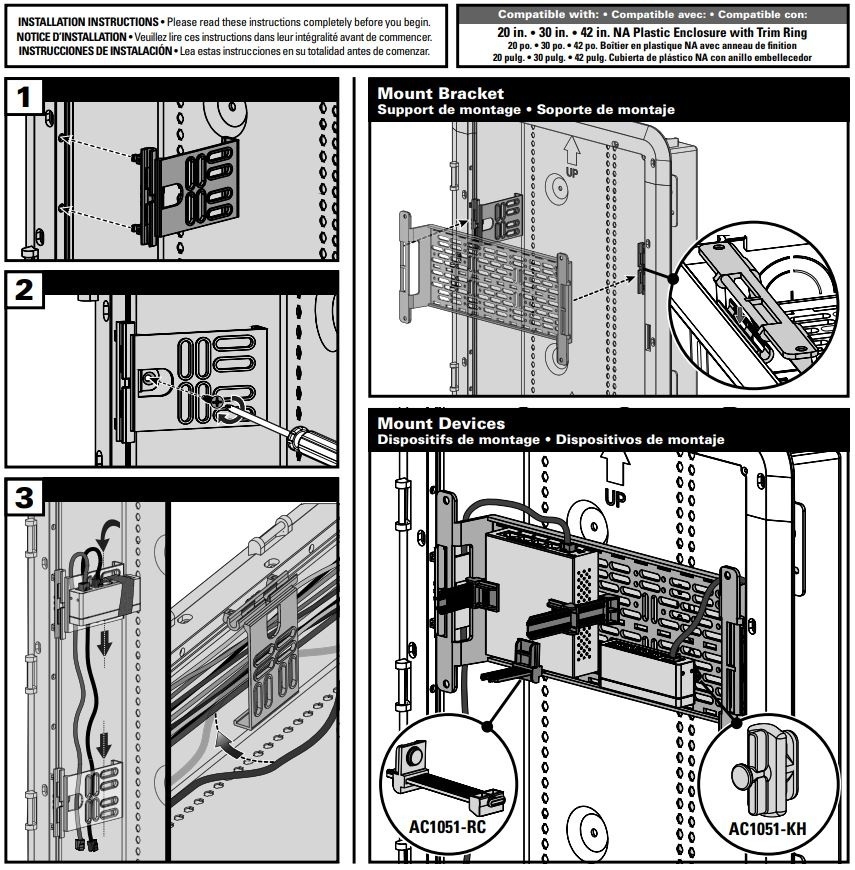 INSTALLATION INSTRUCTIONS • Please read these instructions completely before you begin.
NOTICE D'INSTALLATION • Veuillez lire ces instructions dans leur intégralité avant de commencer.
INSTRUCCIONES DE INSTALACIÓN • Lea estas instrucciones en su totalidad antes de comenzar.

Compatible with: • Compatible avec: • Compatible con:
20 in. • 30 in. • 42 in. NA Plastic Enclosure with Trim Ring
20 po. • 30 po. • 42 po. Boîtier en plastique NA avec anneau de finition
20 pulg. • 30 pulg. • 42 pulg. Cubierta de plástico NA con anillo embellecedor

1

2

3

Mount Bracket
Support de montage • Soporte de montaje

UP

Mount Devices
Dispositifs de montage • Dispositivos de montaje

UP

AC1051-RC

AC1051-KH